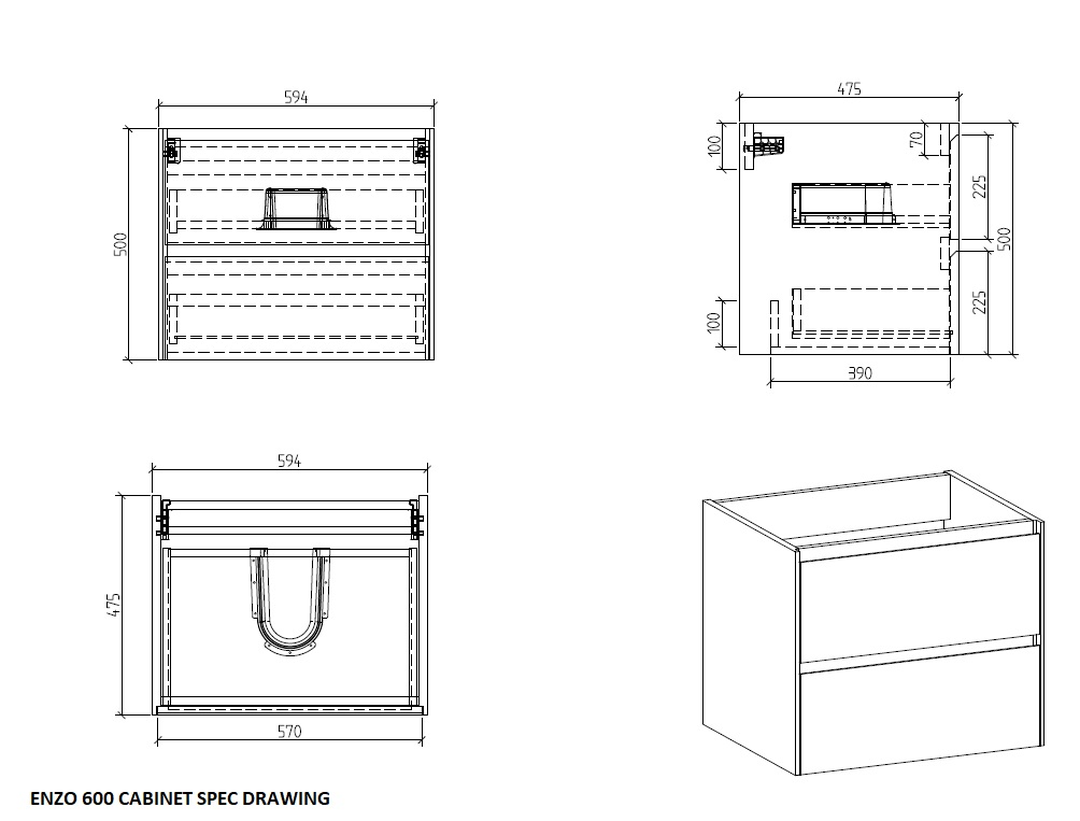 594

500

475

100

70

225

500

225

100

390

594

475

570

ENZO 600 CABINET SPEC DRAWING