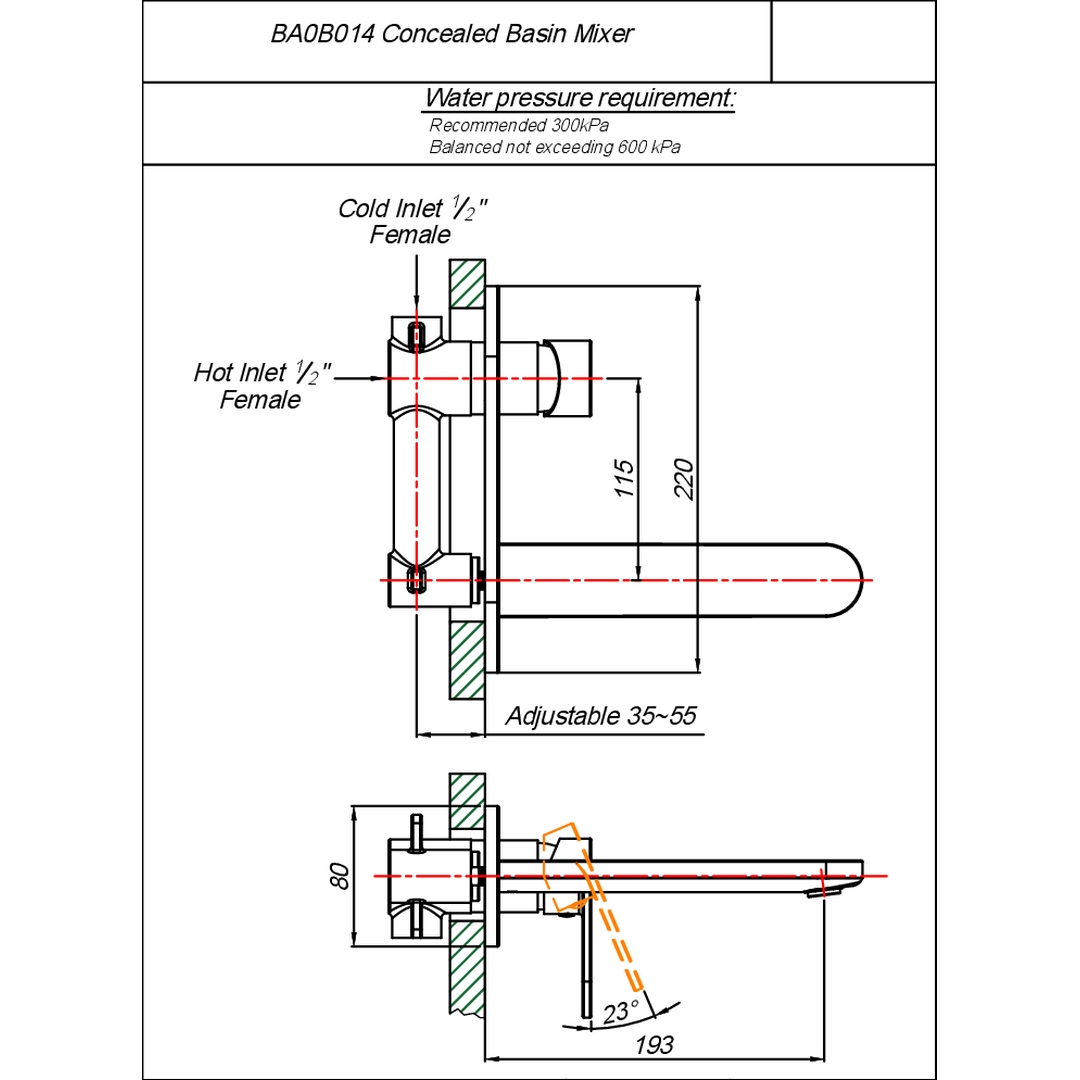 BA0B014 Concealed Basin Mixer

Water pressure requirement:
Recommended 300kPa
Balanced not exceeding 600 kPa

Cold Inlet $\frac{1}{2}$" Female

Hot Inlet $\frac{1}{2}$" Female

115

220

Adjustable 35~55

80

23°

193