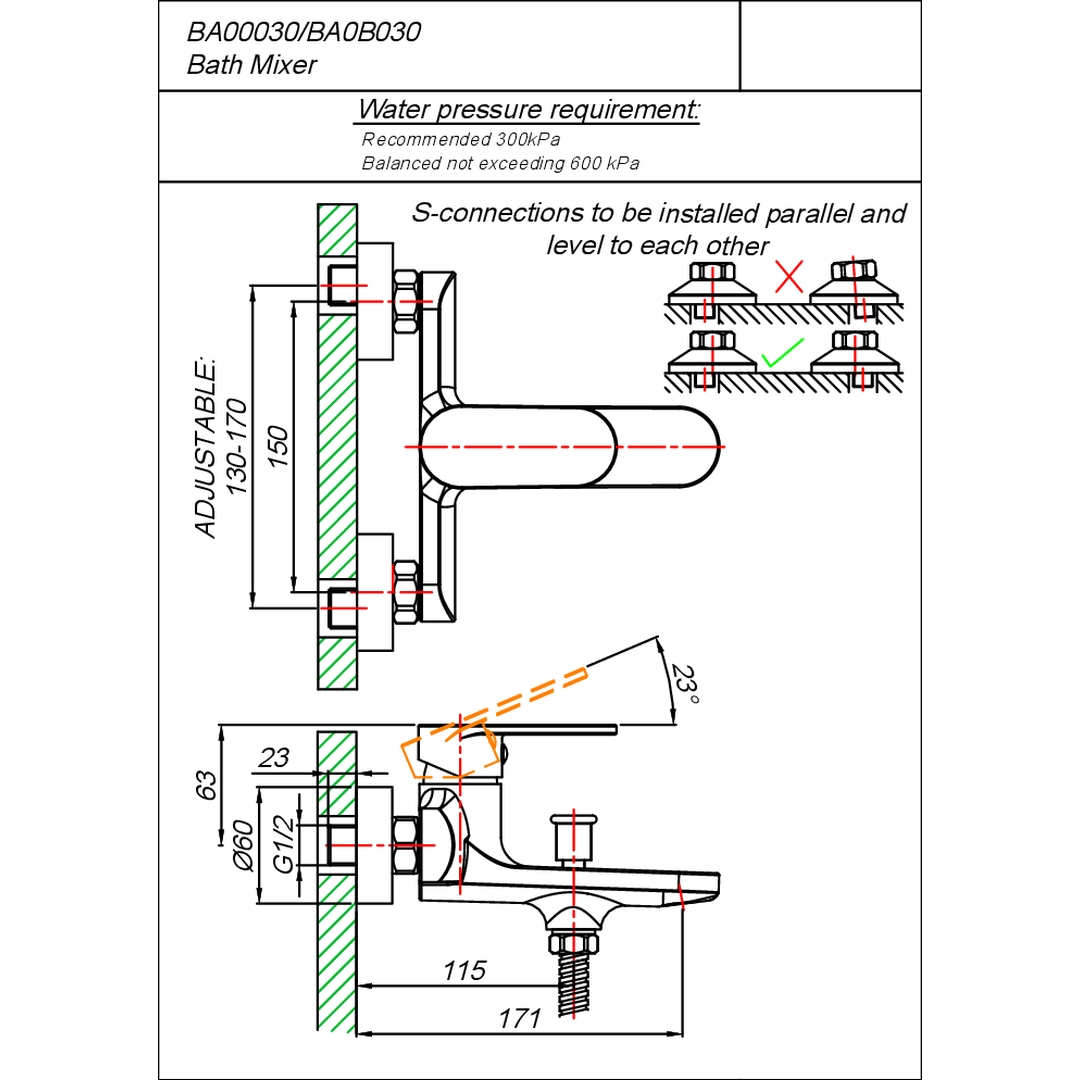 BA00030/BA0B030
Bath Mixer

Water pressure requirement:
Recommended 300kPa
Balanced not exceeding 600 kPa

S-connections to be installed parallel and level to each other

ADJUSTABLE: 130-170
150

23°
63
23
Ø60
G1/2
115
171