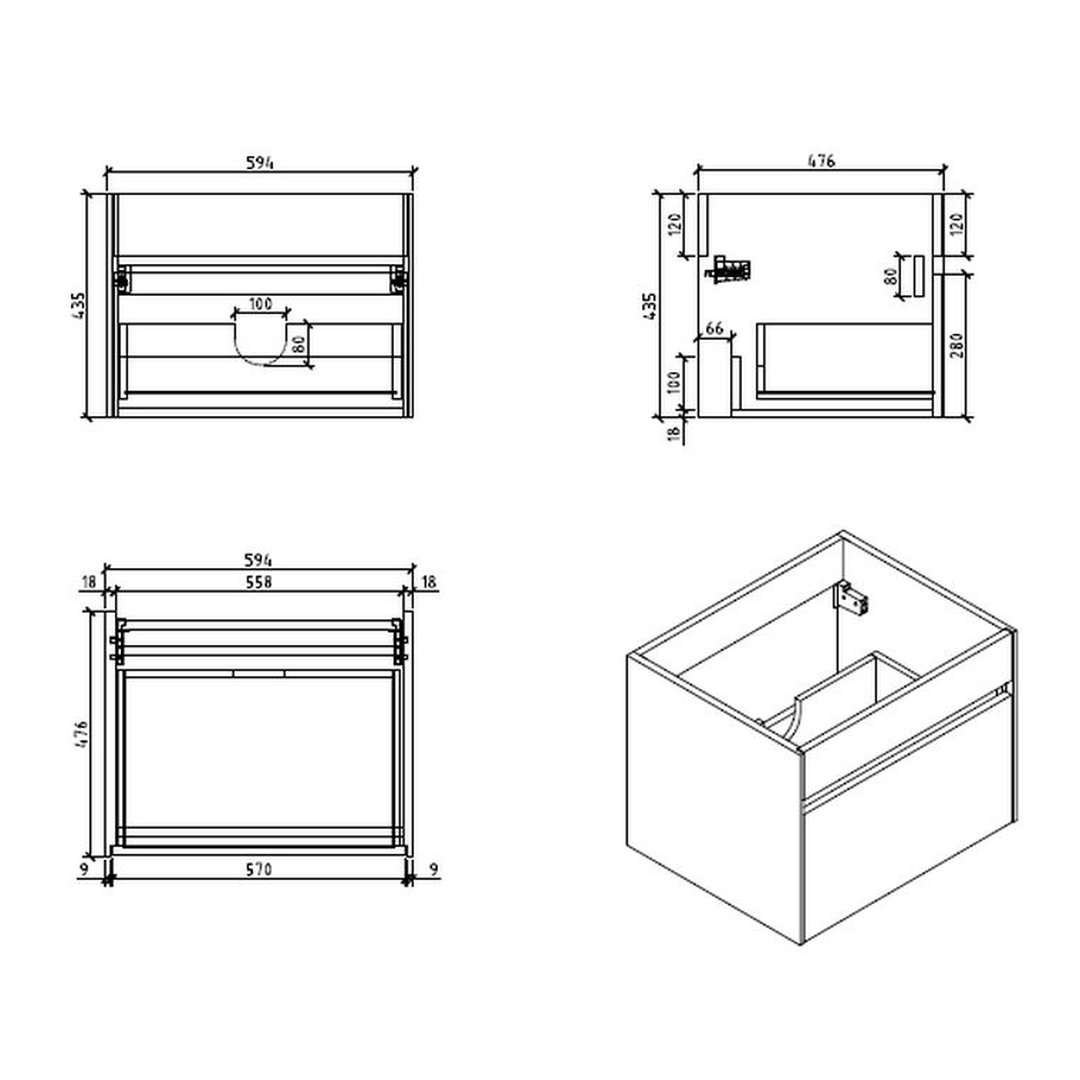 594
435
100
80

476
120
120
435
80
66
280
100
18

594
18
558
18
476
9
570
9