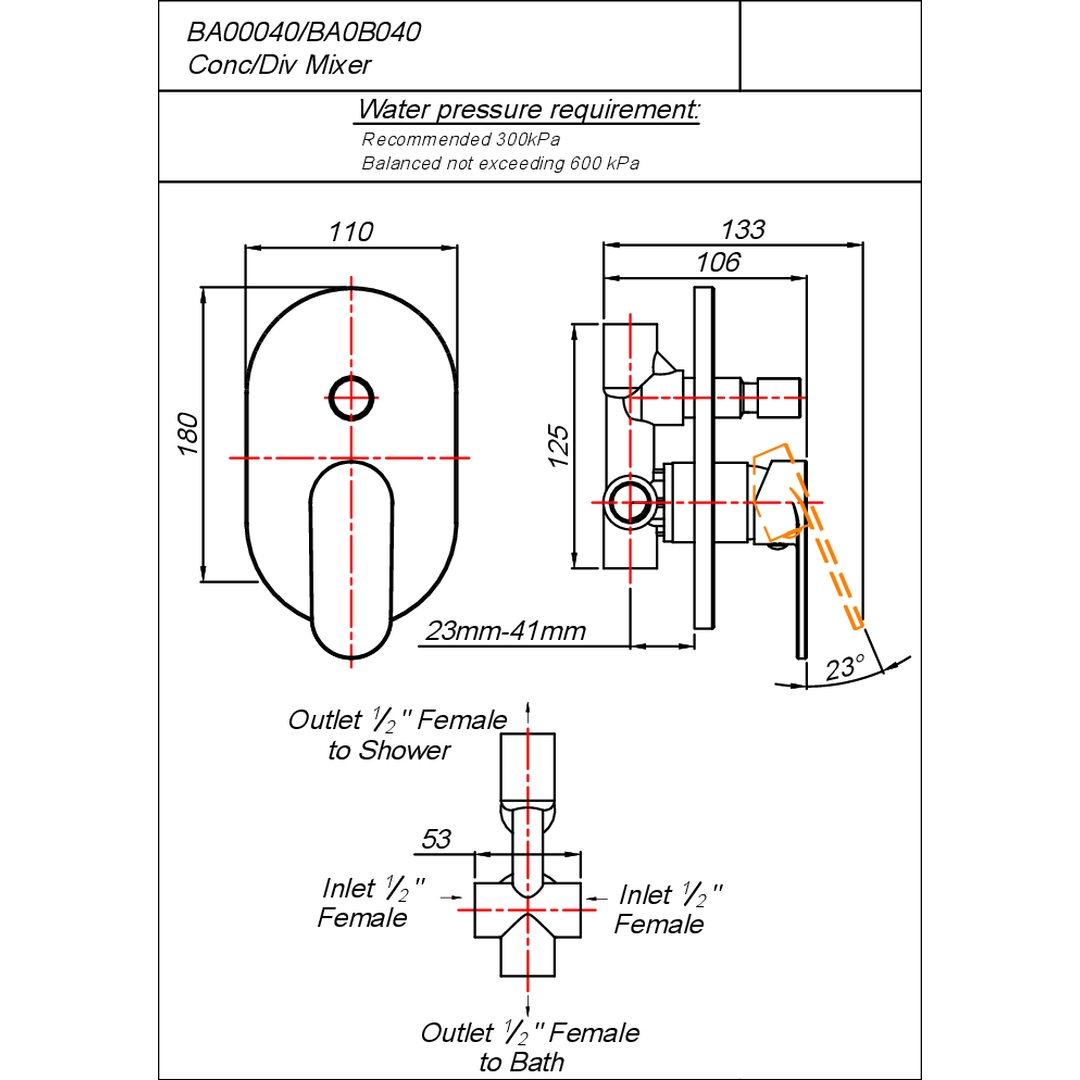 BA00040/BA0B040
Conc/Div Mixer

Water pressure requirement:
Recommended 300kPa
Balanced not exceeding 600 kPa

110
180
133
106
125
23mm-41mm
23°

Outlet $\frac{1}{2}$" Female to Shower

53

Inlet $\frac{1}{2}$" Female

Inlet $\frac{1}{2}$" Female

Outlet $\frac{1}{2}$" Female to Bath