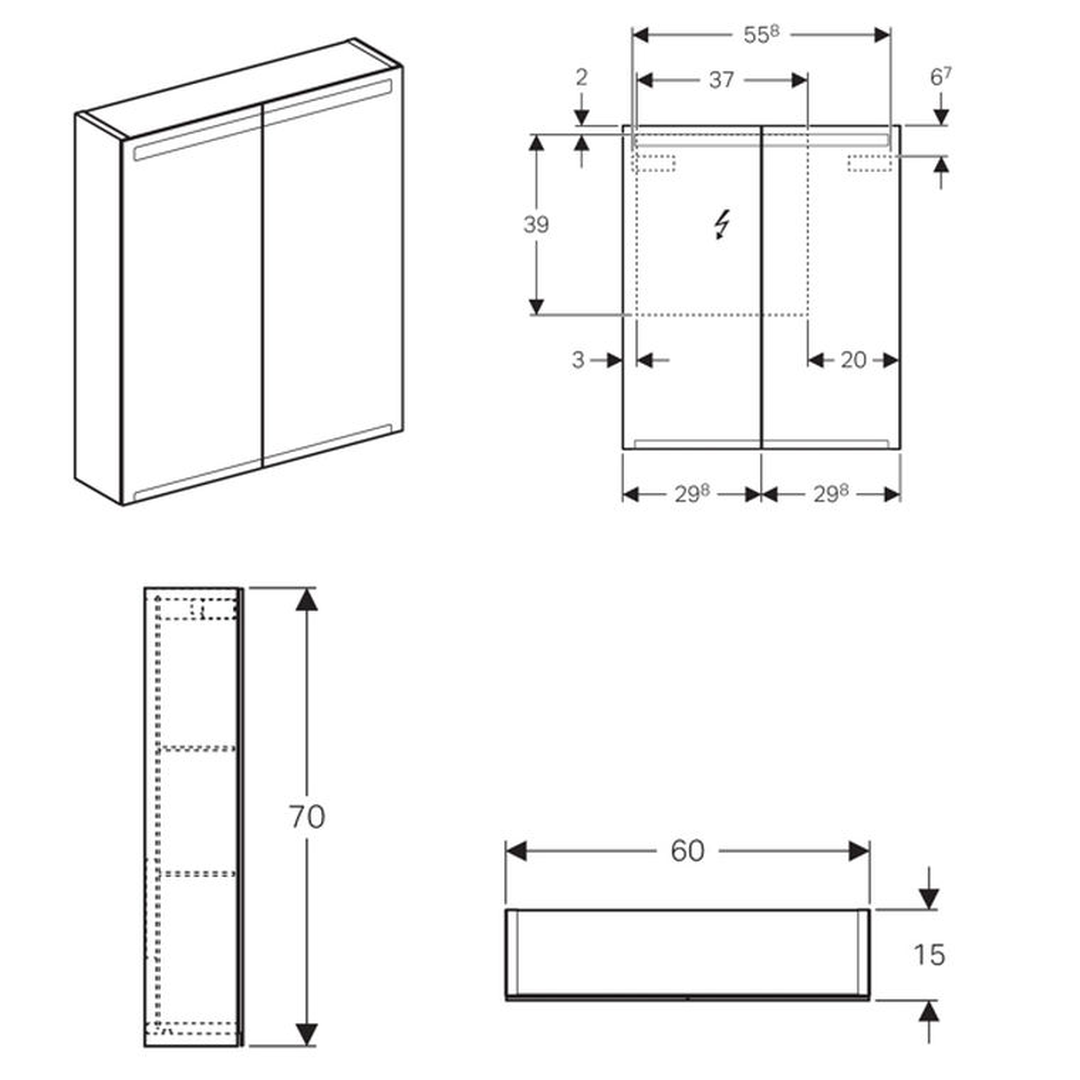 $55^8$
2
37
$6^7$
39
3
20
$29^8$
$29^8$
70
60
15