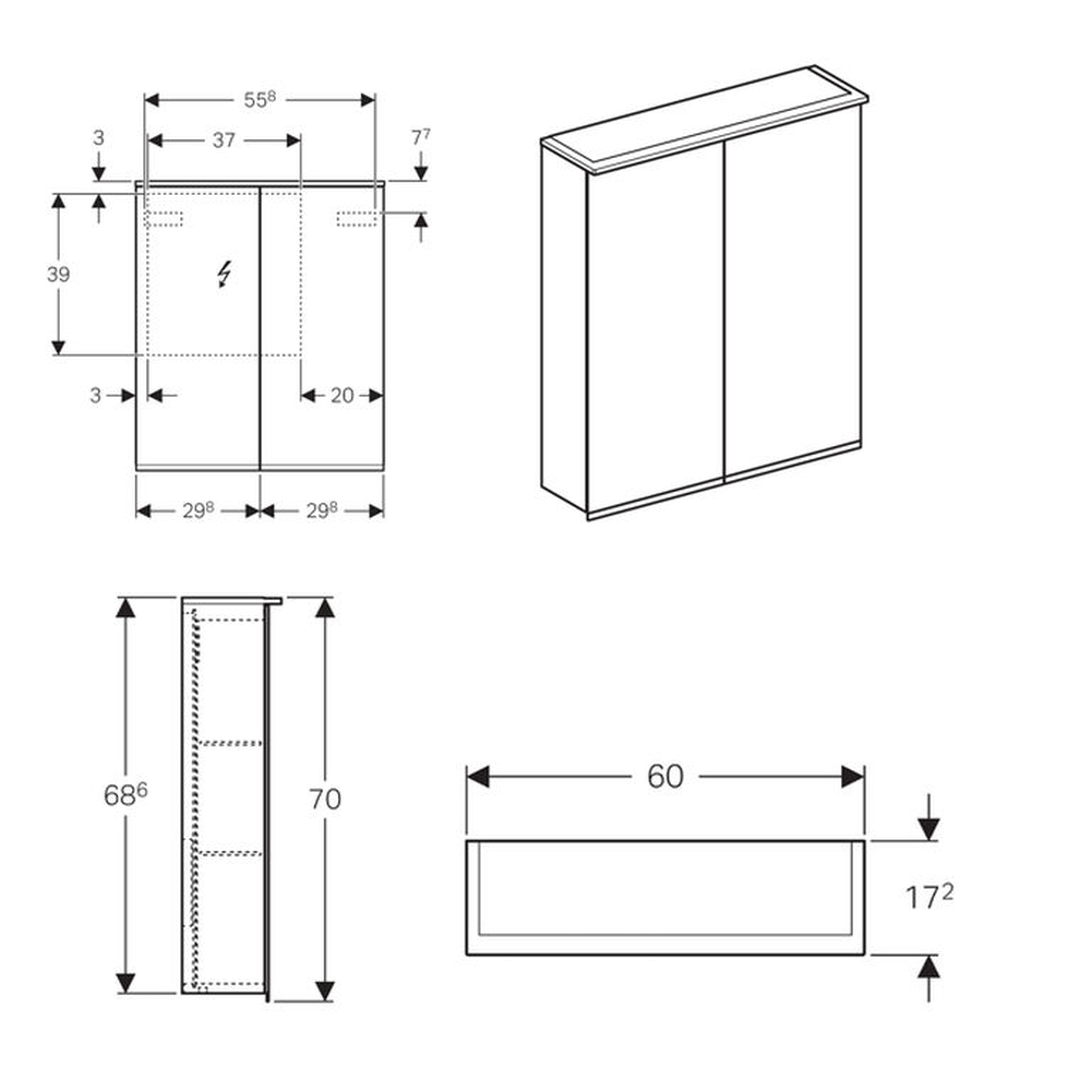 $55^8$

3

37

$7^7$

39

3

20

$29^8$

$29^8$

$68^6$

70

60

$17^2$