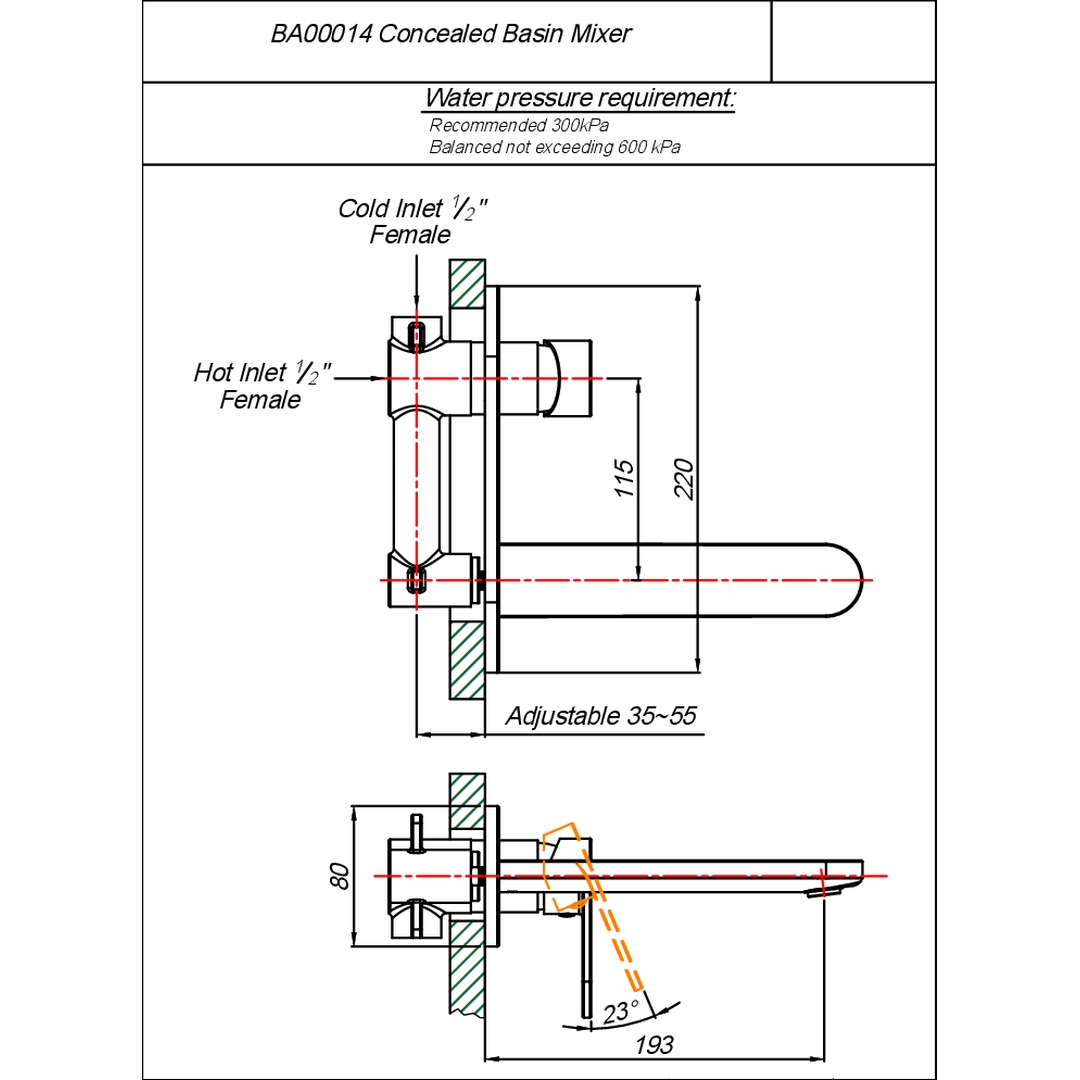 BA00014 Concealed Basin Mixer

Water pressure requirement:
Recommended 300kPa
Balanced not exceeding 600 kPa

Cold Inlet $\frac{1}{2}$" Female

Hot Inlet $\frac{1}{2}$" Female

115

220

Adjustable 35~55

80

23°

193