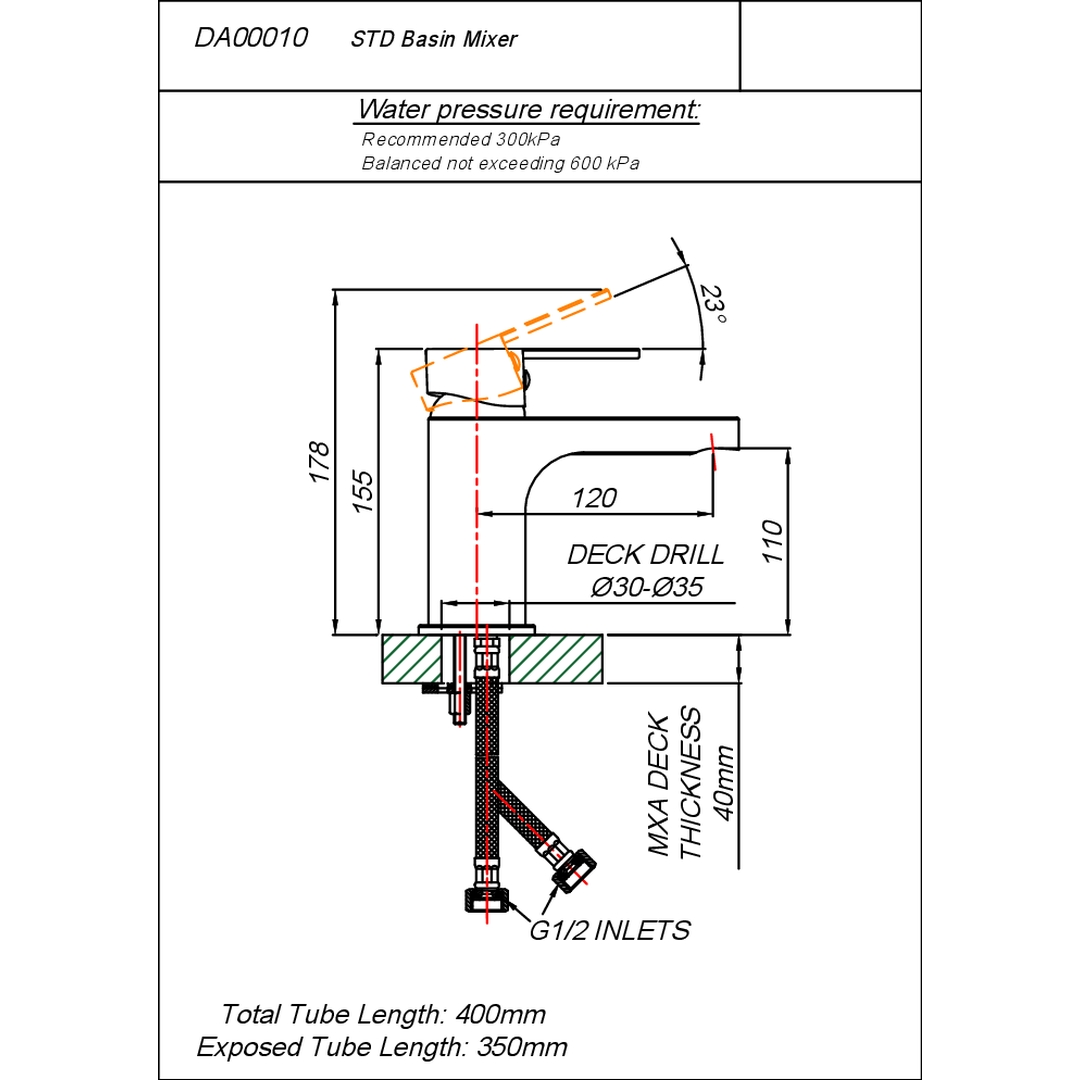 DA00010 STD Basin Mixer

Water pressure requirement:
Recommended 300kPa
Balanced not exceeding 600 kPa

23°

178

155

120

110

DECK DRILL
Ø30-Ø35

MXA DECK THICKNESS 40mm

G1/2 INLETS

Total Tube Length: 400mm
Exposed Tube Length: 350mm