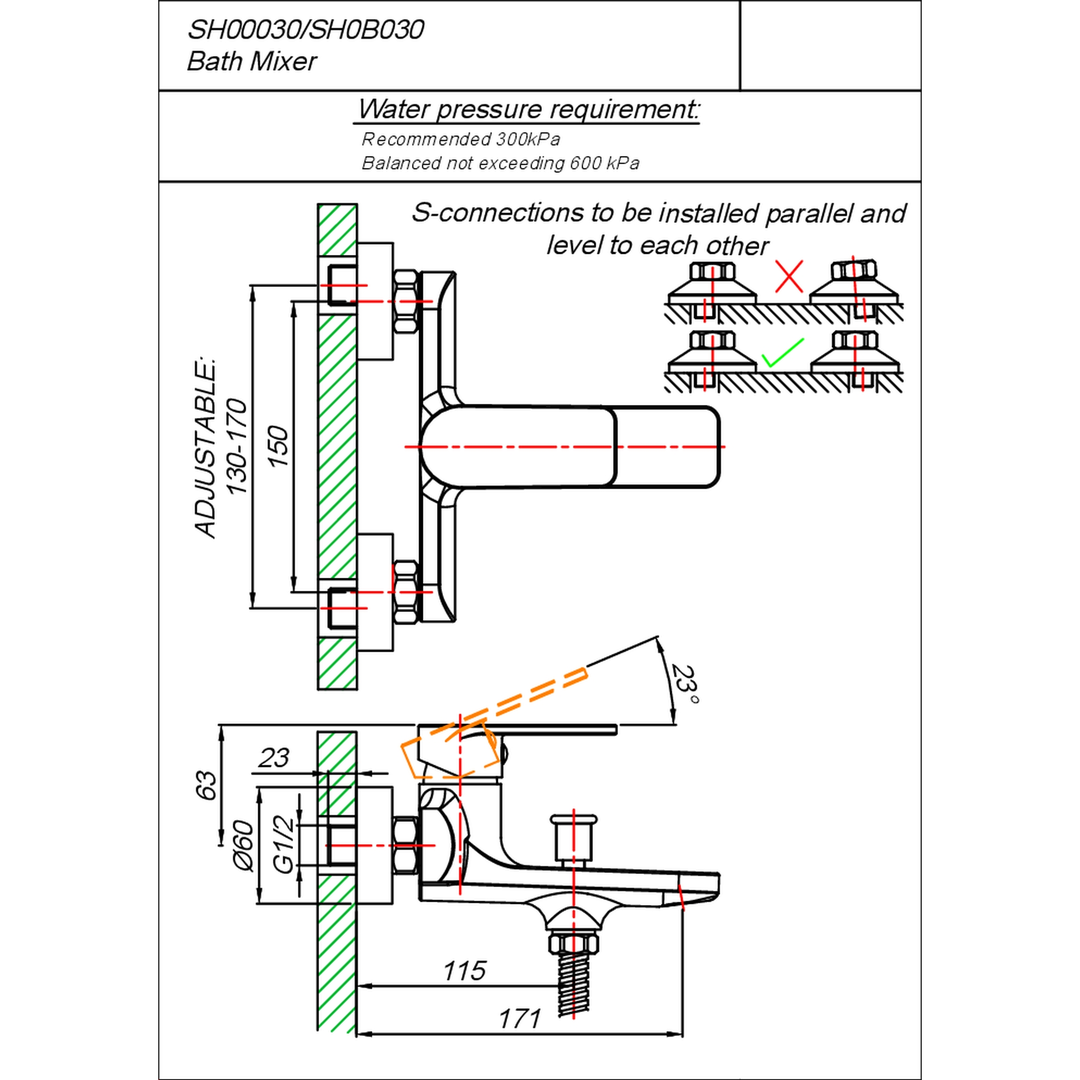 SH00030/SH0B030
Bath Mixer

Water pressure requirement:
Recommended 300kPa
Balanced not exceeding 600 kPa

S-connections to be installed parallel and level to each other

ADJUSTABLE:
130-170
150

23°
63
23
Ø60
G1/2
115
171