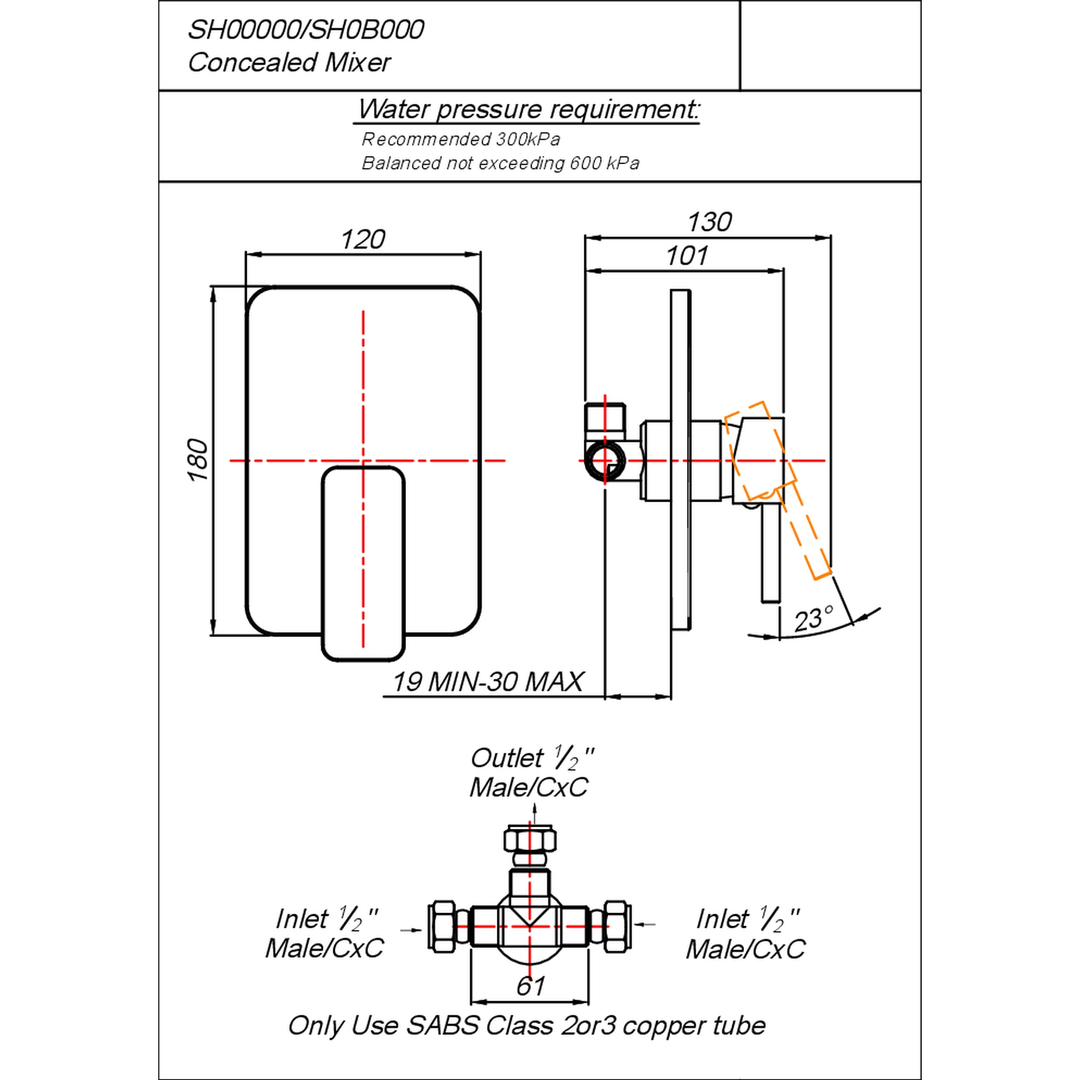 SH00000/SH0B000
Concealed Mixer

Water pressure requirement:
Recommended 300kPa
Balanced not exceeding 600 kPa

120
180
130
101
23°
19 MIN-30 MAX

Outlet $\frac{1}{2}$"
Male/CxC

Inlet $\frac{1}{2}$"
Male/CxC

Inlet $\frac{1}{2}$"
Male/CxC

61

Only Use SABS Class 2or3 copper tube