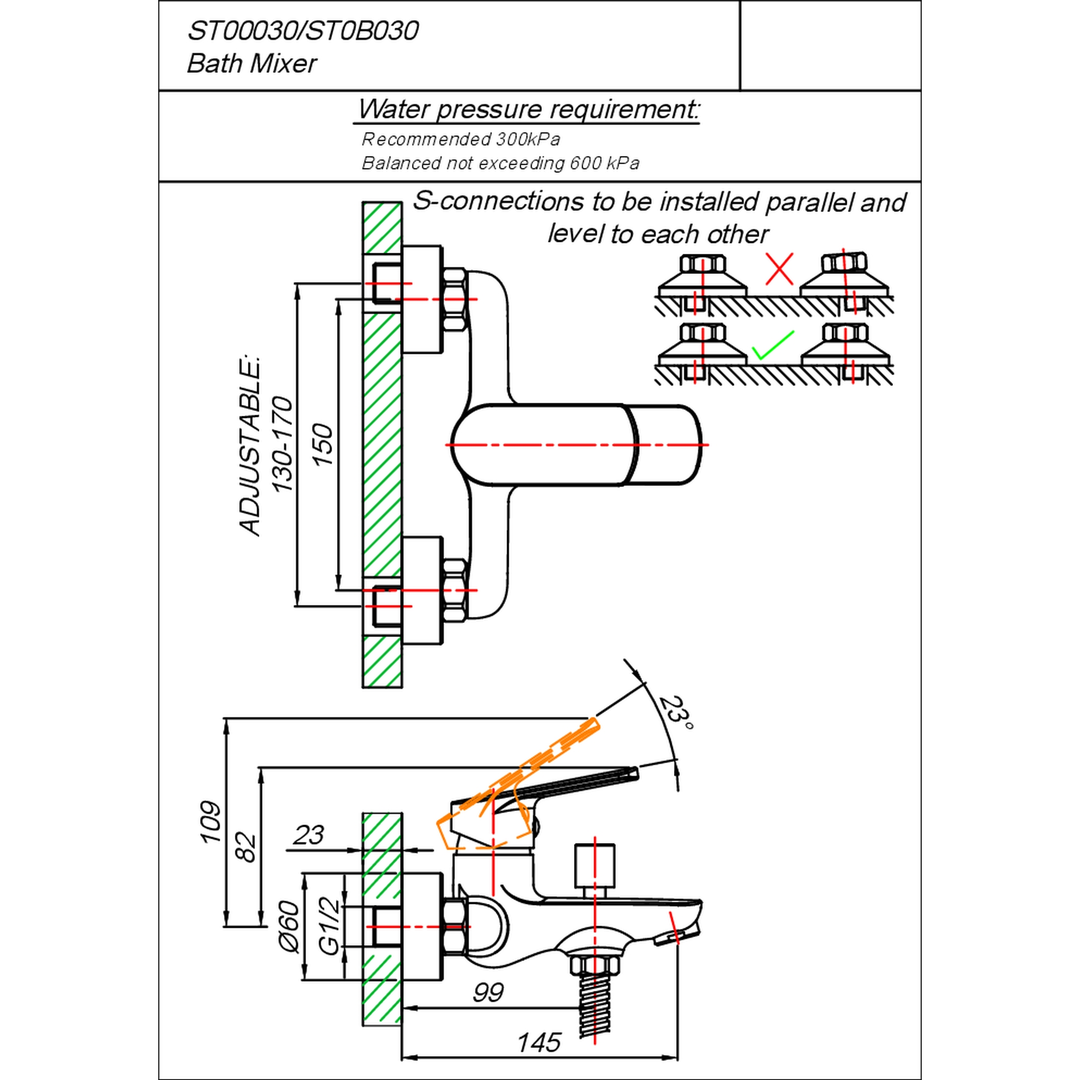 ST00030/ST0B030
Bath Mixer

Water pressure requirement:
Recommended 300kPa
Balanced not exceeding 600 kPa

S-connections to be installed parallel and level to each other

ADJUSTABLE: 130-170
150

23°
109
82
23
Ø60
G1/2
99
145