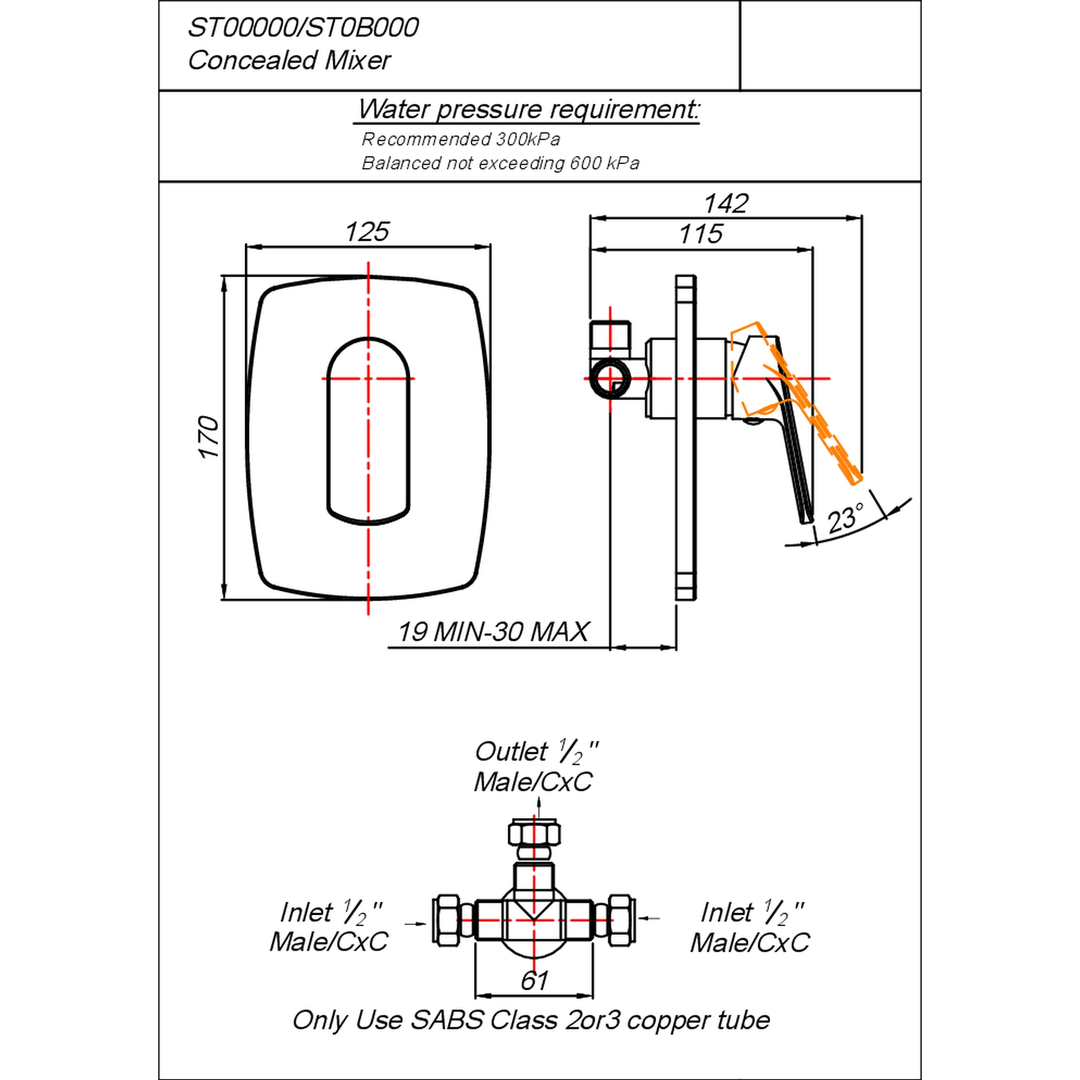 ST00000/ST0B000
Concealed Mixer

Water pressure requirement:
Recommended 300kPa
Balanced not exceeding 600 kPa

125
170
142
115
23°
19 MIN-30 MAX

Outlet $\frac{1}{2}$"
Male/CxC

Inlet $\frac{1}{2}$"
Male/CxC

Inlet $\frac{1}{2}$"
Male/CxC

61

Only Use SABS Class 2or3 copper tube