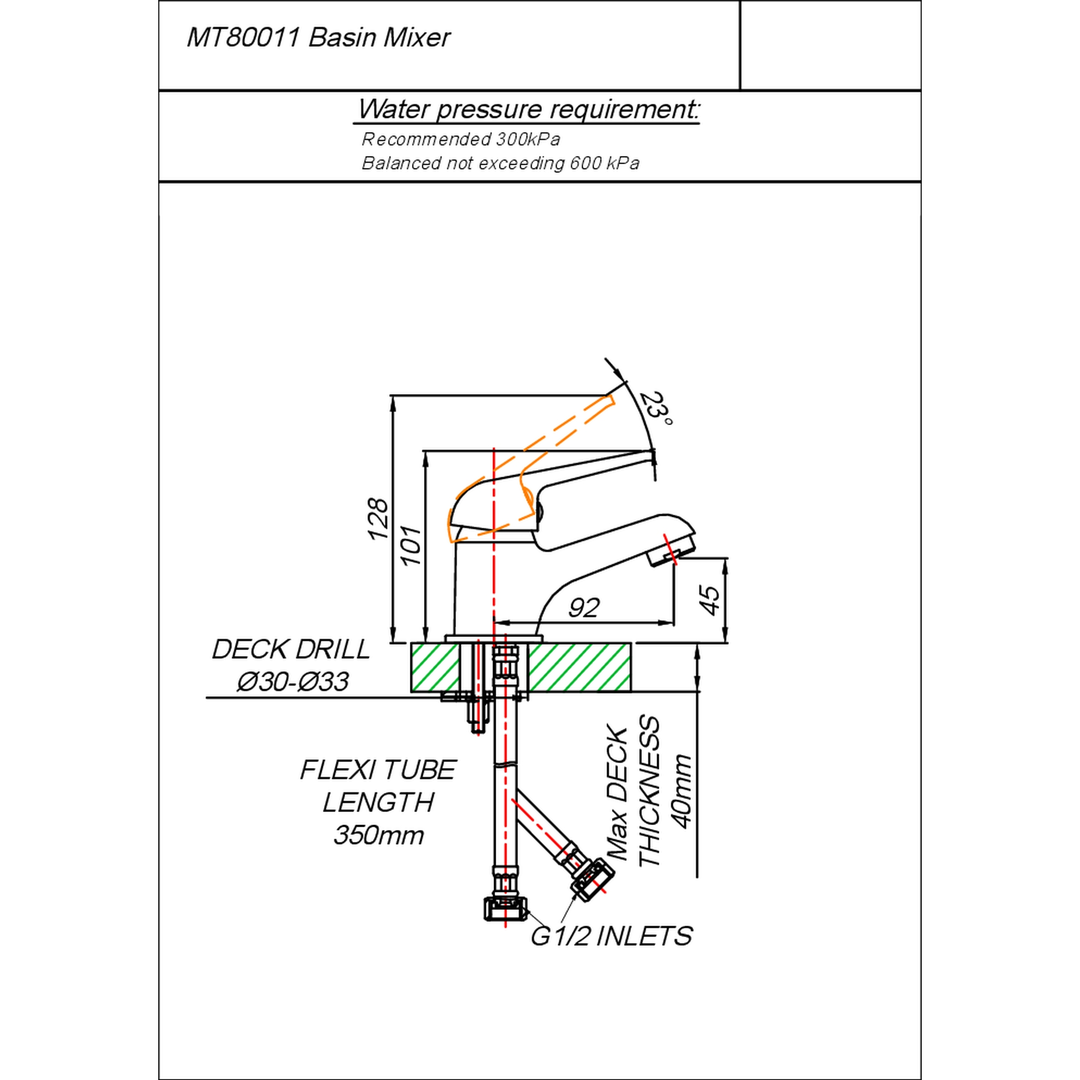 MT80011 Basin Mixer

Water pressure requirement:
Recommended 300kPa
Balanced not exceeding 600 kPa

23°
128
101
92
45
DECK DRILL
Ø30-Ø33
FLEXI TUBE
LENGTH
350mm
Max DECK
THICKNESS
40mm
G1/2 INLETS