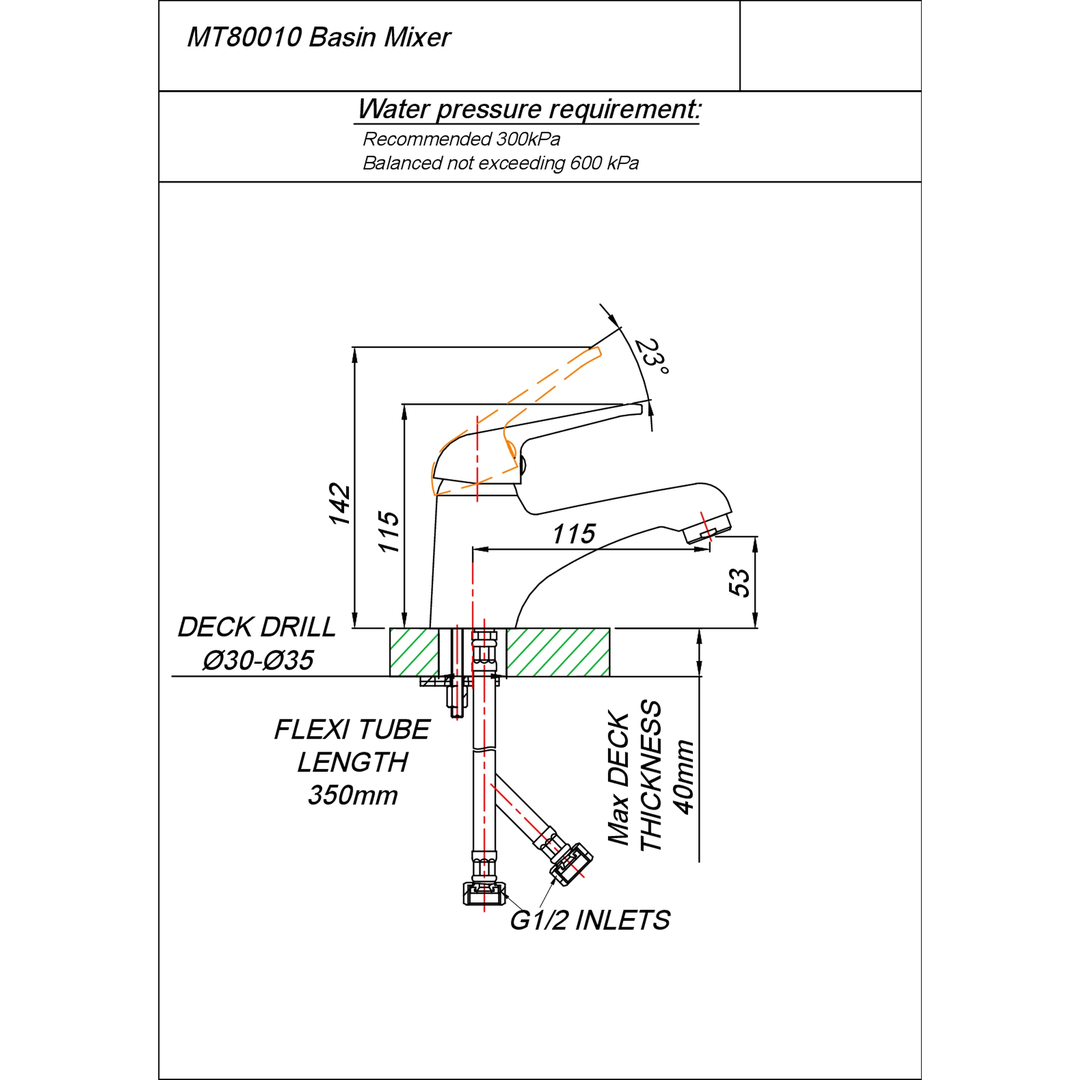 MT80010 Basin Mixer

Water pressure requirement:
Recommended 300kPa
Balanced not exceeding 600 kPa

23°

142

115

115

53

DECK DRILL
Ø30-Ø35

FLEXI TUBE
LENGTH
350mm

Max DECK
THICKNESS
40mm

G1/2 INLETS