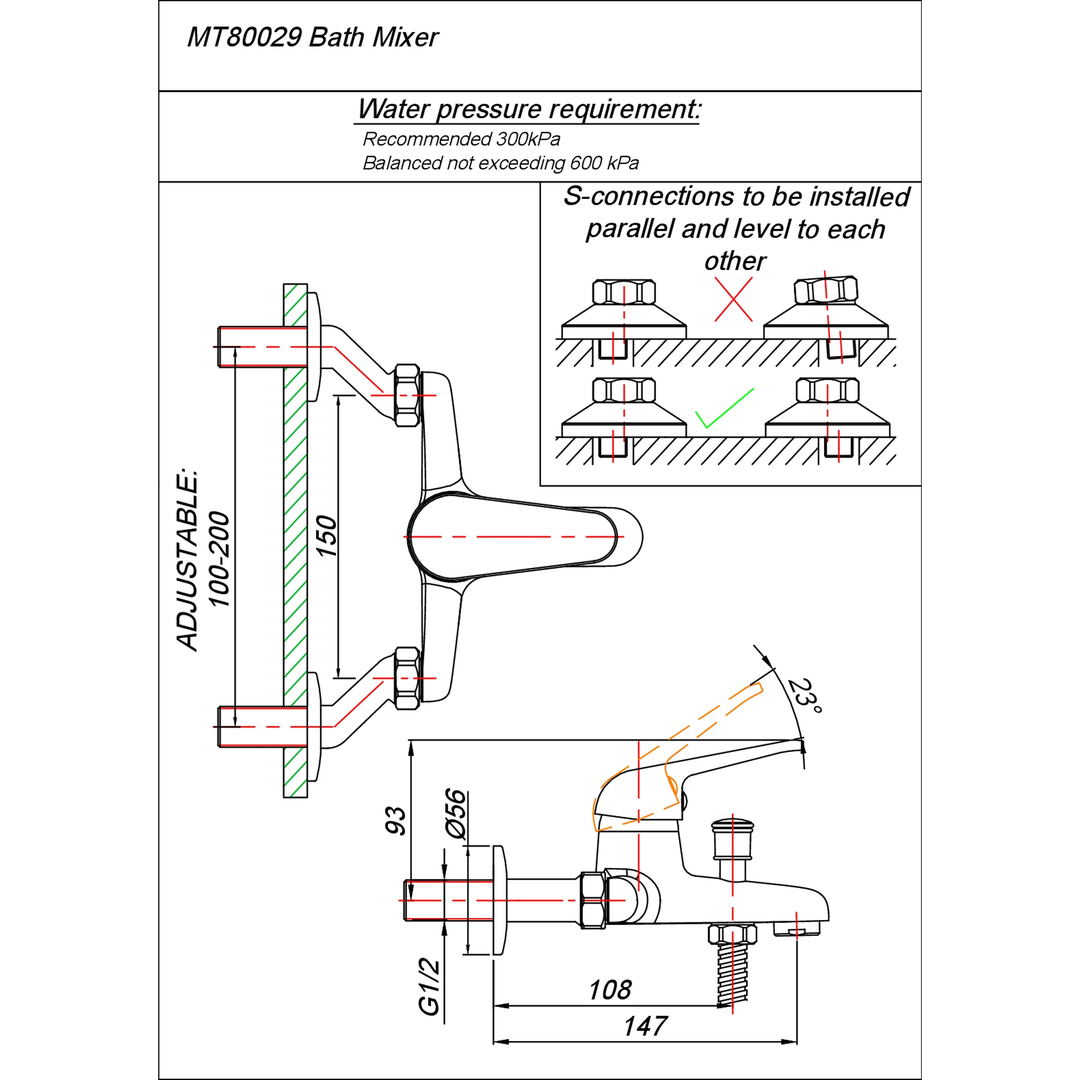 MT80029 Bath Mixer

Water pressure requirement:
Recommended 300kPa
Balanced not exceeding 600 kPa

S-connections to be installed parallel and level to each other

ADJUSTABLE:
100-200

150

23°

93

Ø56

G1/2

108

147