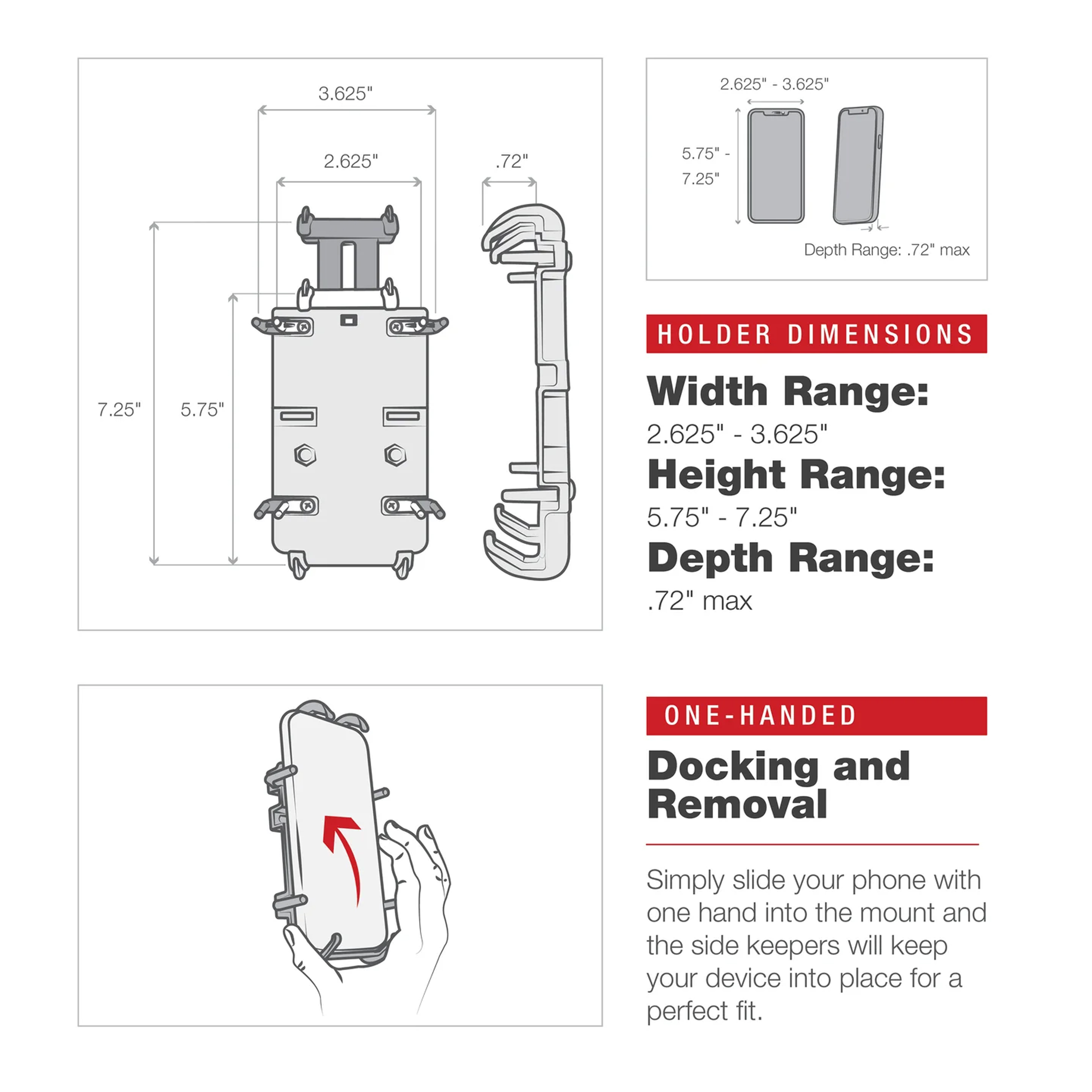 3.625"

2.625"

.72"

7.25"

5.75"

2.625" - 3.625"

5.75" - 7.25"

Depth Range: .72" max

HOLDER DIMENSIONS

Width Range:
2.625" - 3.625"

Height Range:
5.75" - 7.25"

Depth Range:
.72" max

ONE-HANDED

Docking and Removal

Simply slide your phone with one hand into the mount and the side keepers will keep your device into place for a perfect fit.