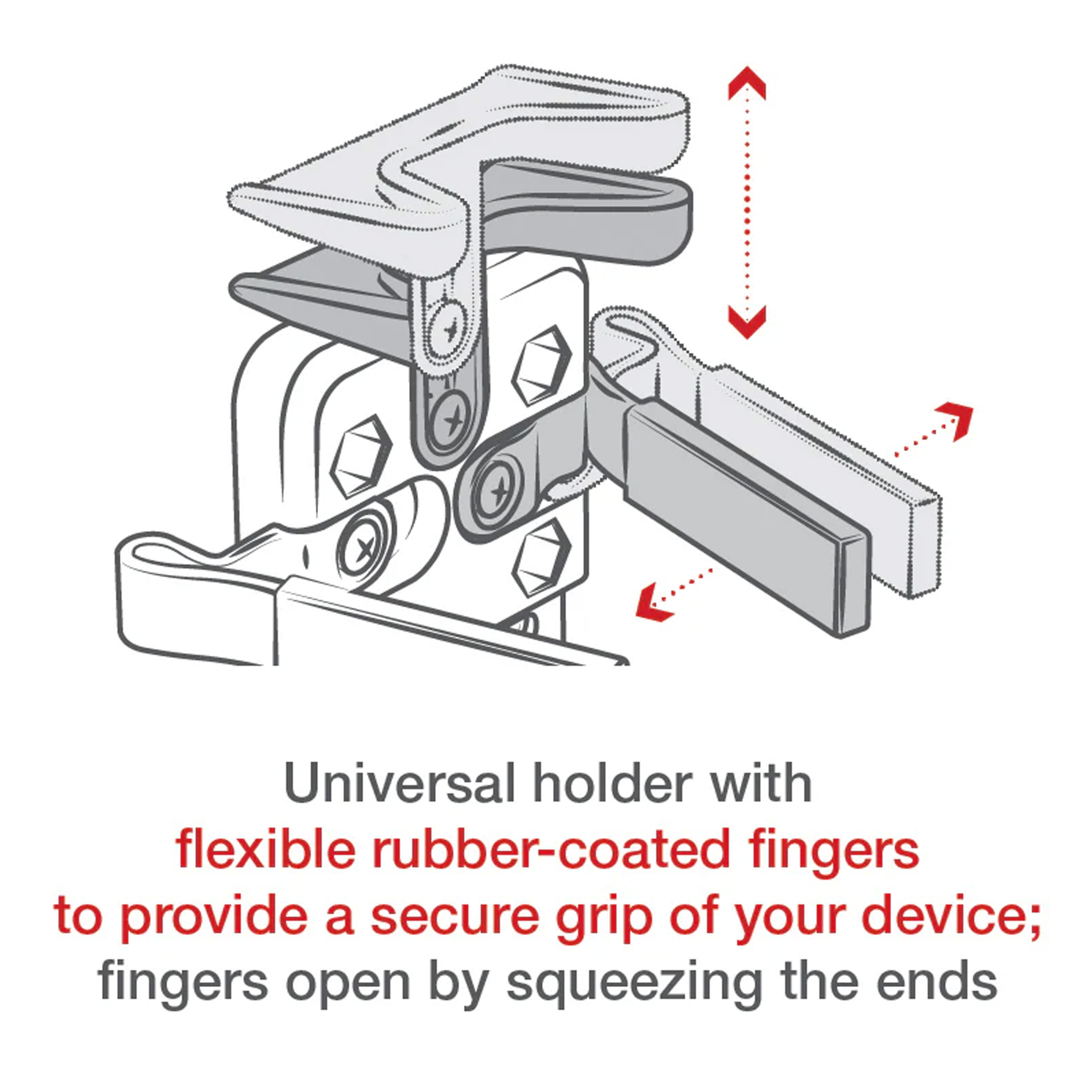 Universal holder with flexible rubber-coated fingers to provide a secure grip of your device; fingers open by squeezing the ends